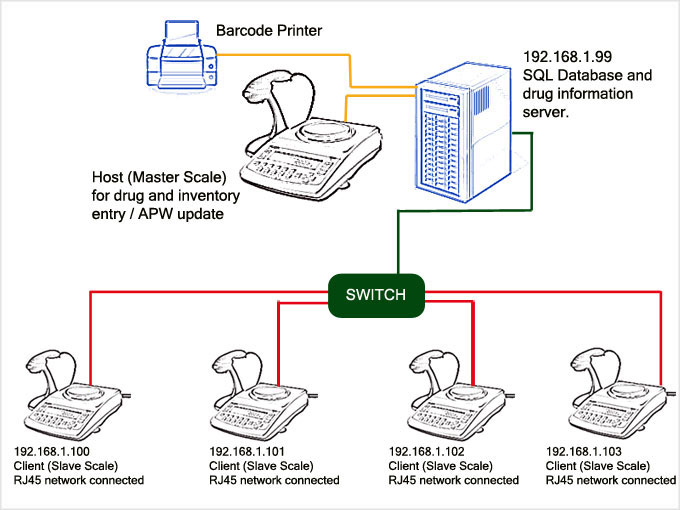 Barcode Printer

192.168.1.99
SQL Database and drug information server.

Host (Master Scale) for drug and inventory entry / APW update

SWITCH

192.168.1.100
Client (Slave Scale)
RJ45 network connected

192.168.1.101
Client (Slave Scale)
RJ45 network connected

192.168.1.102
Client (Slave Scale)
RJ45 network connected

192.168.1.103
Client (Slave Scale)
RJ45 network connected